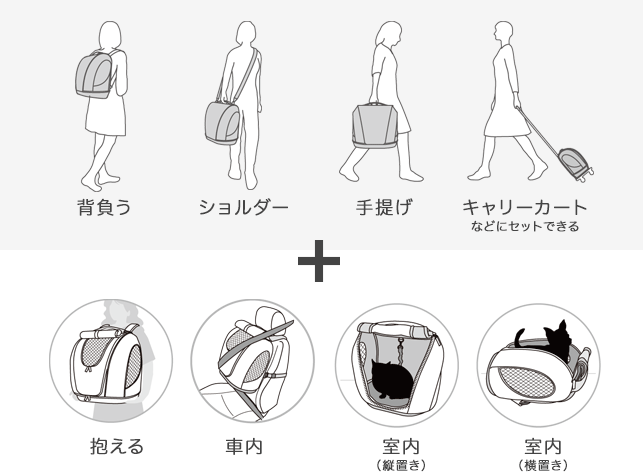 背負う

ショルダー

手提げ

キャリーカート
などにセットできる

+

抱える

車内

室内
（縦置き）

室内
（横置き）