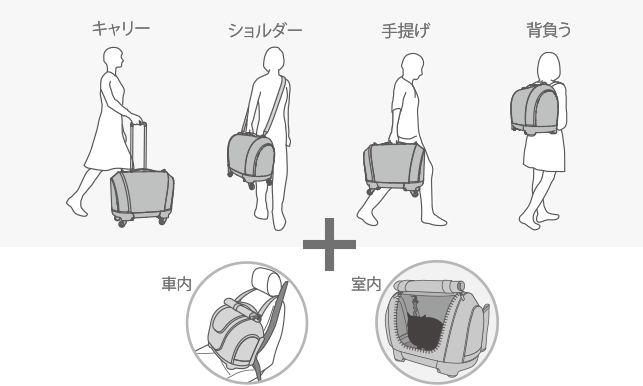 キャリー
ショルダー
手提げ
背負う
車内
室内