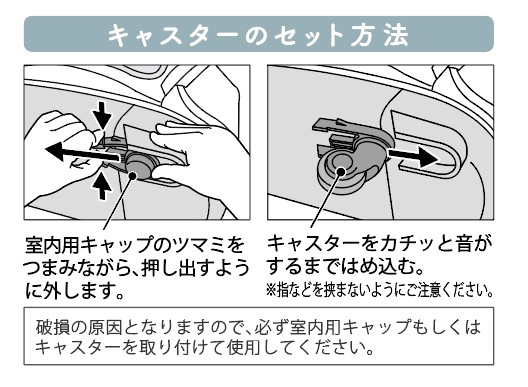 キャスターのセット方法

室内用キャップのツマミをつまみながら、押し出すように外します。

キャスターをカチッと音がするまではめ込む。
※指などを挟まないようにご注意ください。

破損の原因となりますので、必ず室内用キャップもしくはキャスターを取り付けて使用してください。